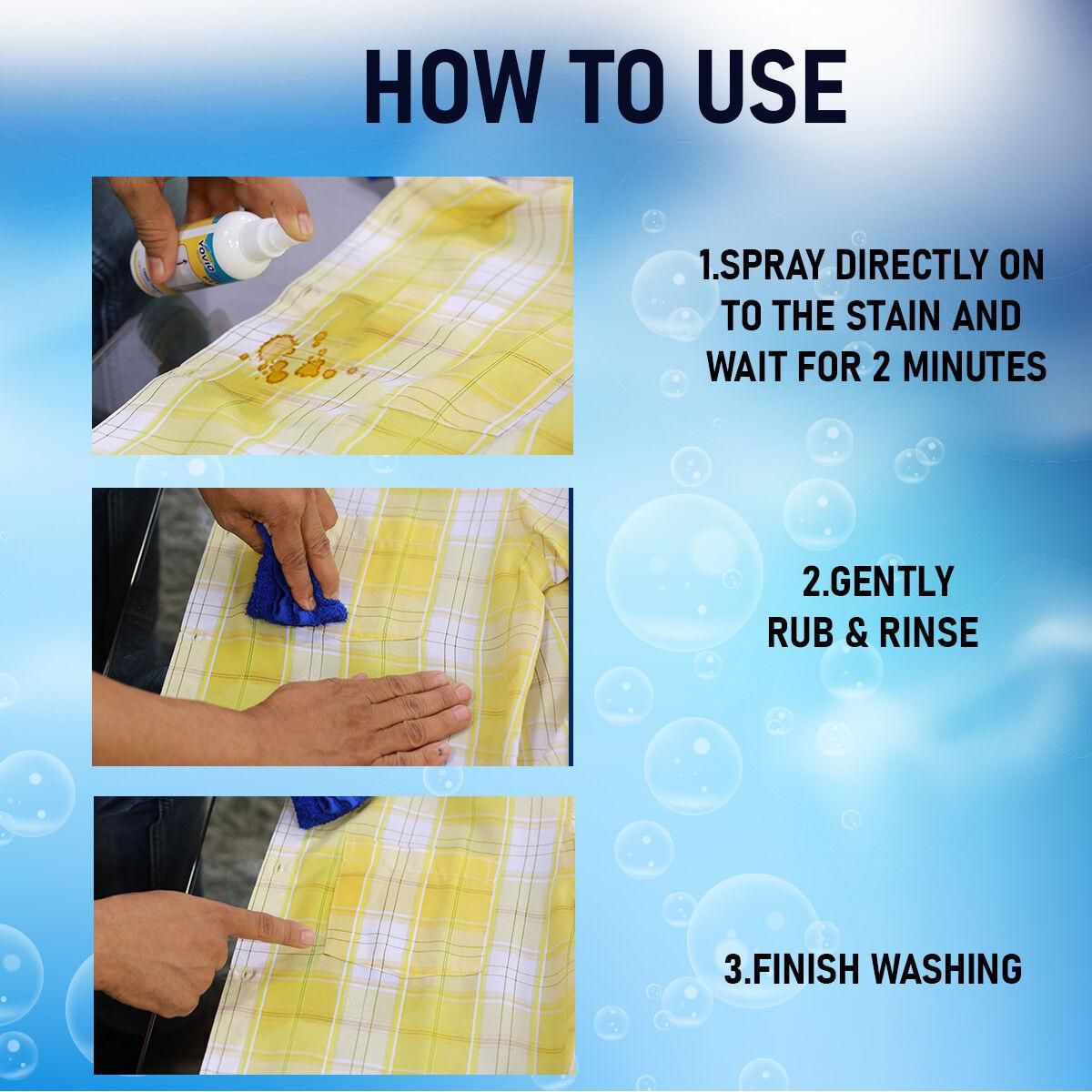 HOW TO USE

1.SPRAY DIRECTLY ON TO THE STAIN AND WAIT FOR 2 MINUTES

2.GENTLY RUB & RINSE

3.FINISH WASHING